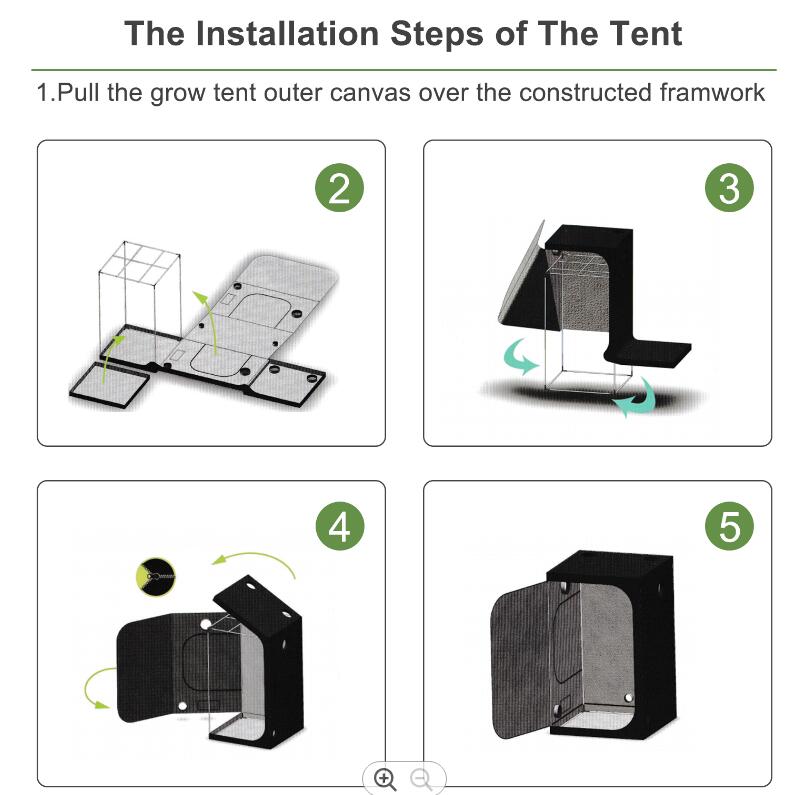 The Installation Steps of The Tent

1.Pull the grow tent outer canvas over the constructed framwork

2

3

4

5